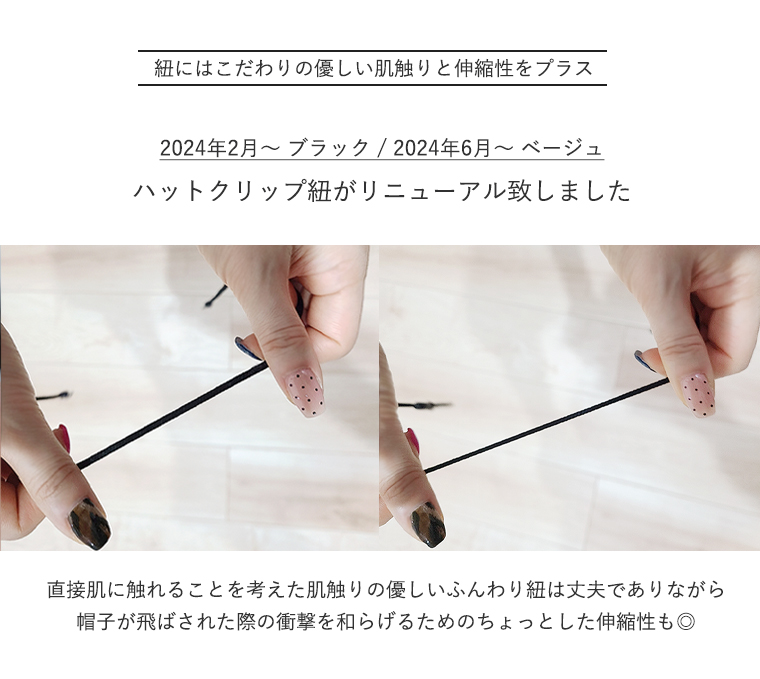 紐にはこだわりの優しい肌触りと伸縮性をプラス

2024年2月～ ブラック / 2024年6月～ ベージュ

ハットクリップ紐がリニューアル致しました

直接肌に触れることを考えた肌触りの優しいふんわり紐は丈夫でありながら帽子が飛ばされた際の衝撃を和らげるためのちょっとした伸縮性も◎