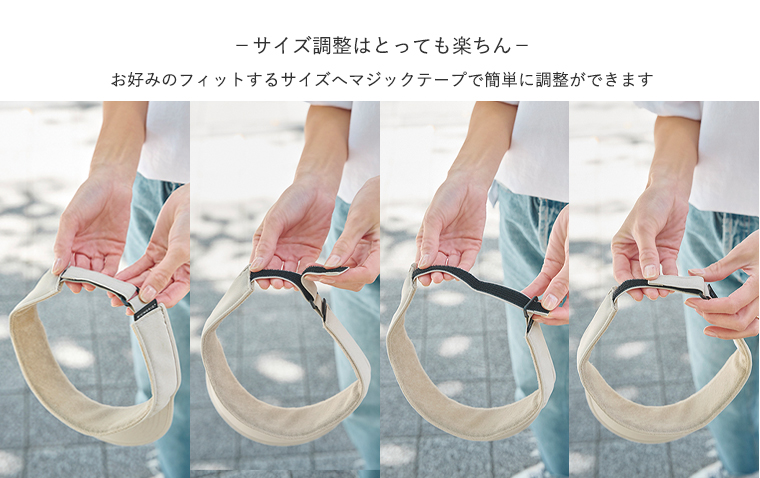 －サイズ調整はとっても楽ちん－

お好みのフィットするサイズへマジックテープで簡単に調整ができます