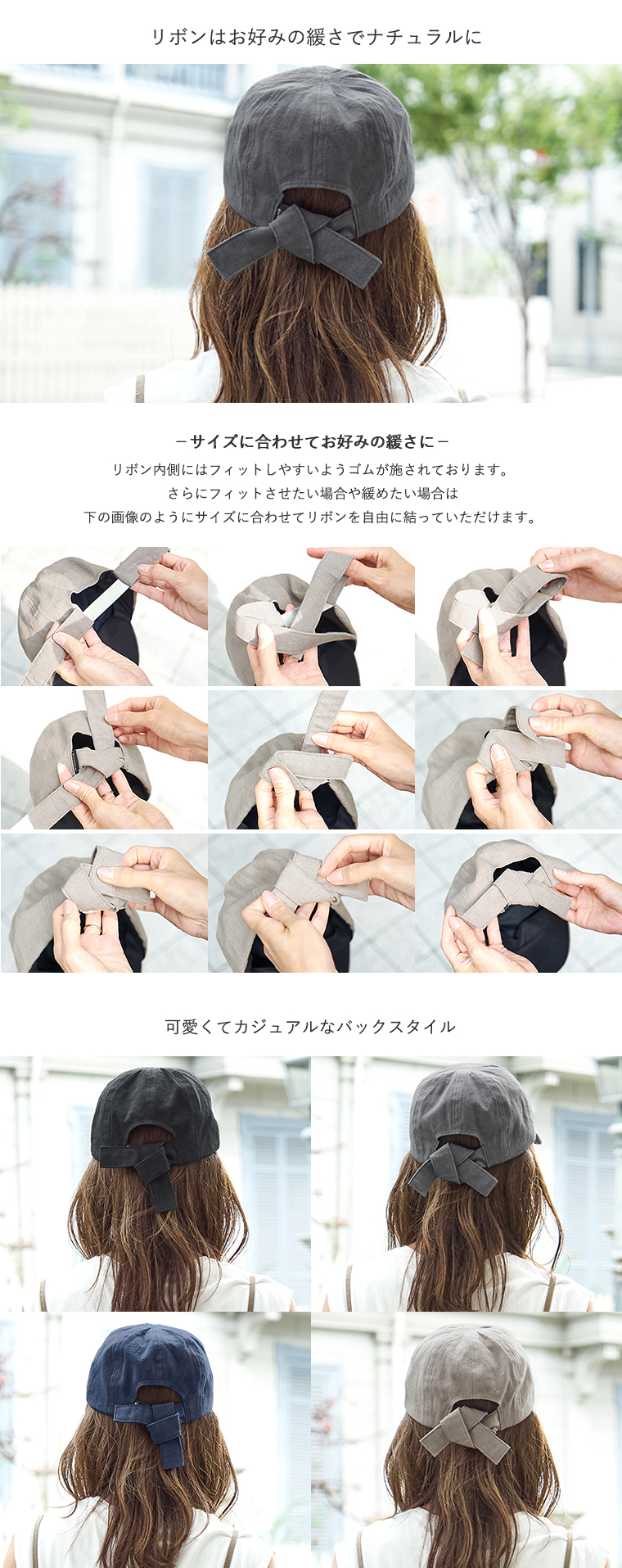 リボンはお好みの緩さでナチュラルに

－サイズに合わせてお好みの緩さに－

リボン内側にはフィットしやすいようゴムが施されております。
さらにフィットさせたい場合や緩めたい場合は
下の画像のようにサイズに合わせてリボンを自由に結っていただけます。

可愛くてカジュアルなバックスタイル